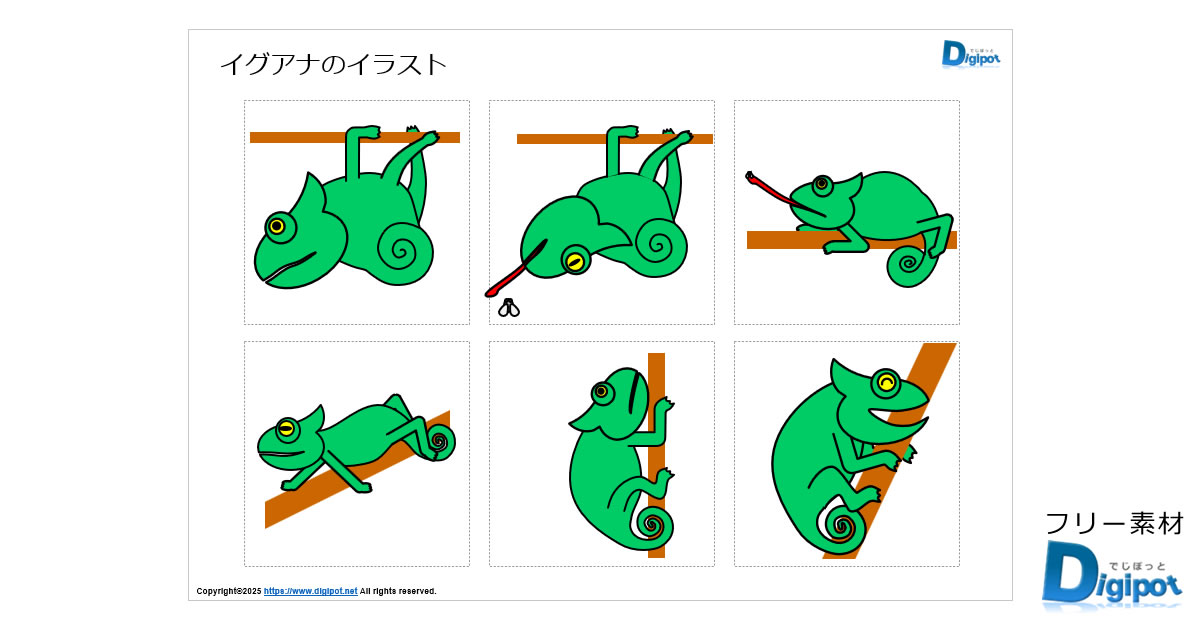 イグアナのイラスト

でじぽっと
Digipot

Copyright©2025 https://www.digipot.net All rights reserved.

フリー素材
でじぽっと
Digipot