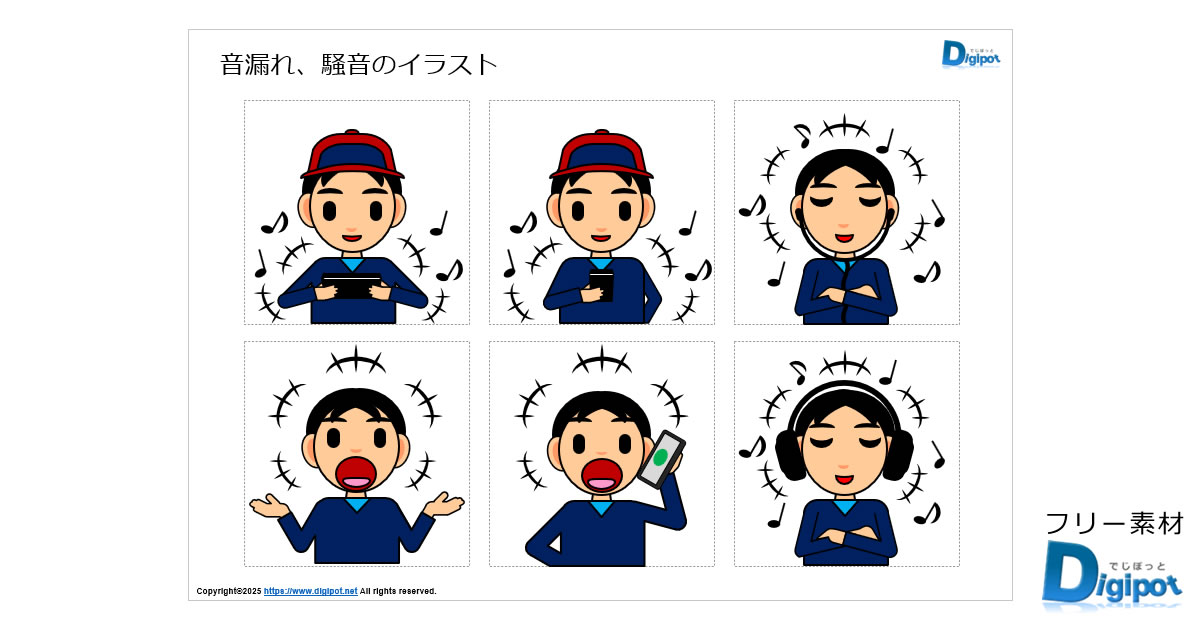 音漏れ、騒音のイラスト

でじぽっと
Digipot

Copyright©2025 https://www.digipot.net All rights reserved.

フリー素材

でじぽっと
Digipot