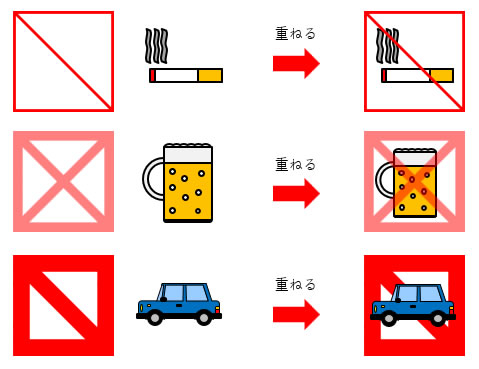 重ねる

重ねる

重ねる