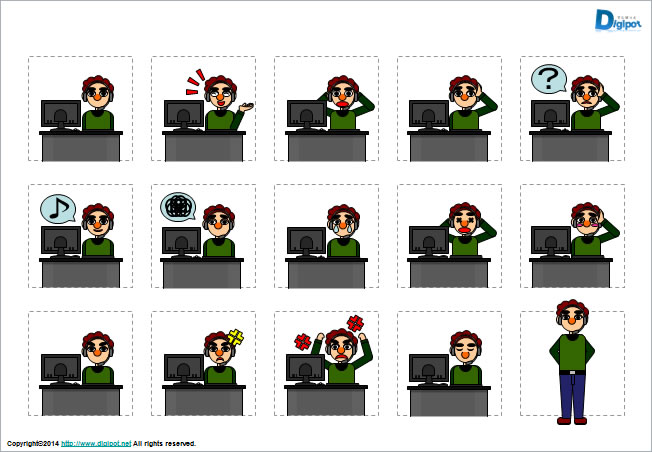 Digipot

?

Copyright©2014 http://www.digipot.net All rights reserved.