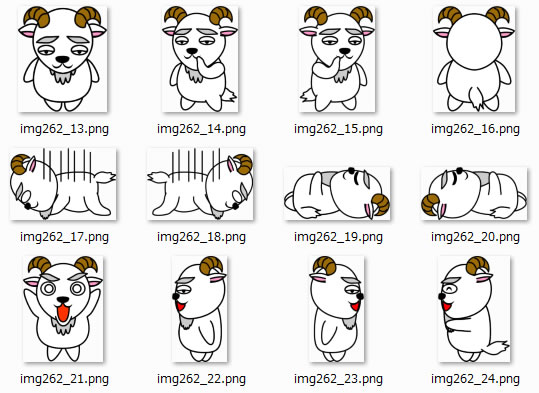 img262_13.png
img262_14.png
img262_15.png
img262_16.png

img262_17.png
img262_18.png
img262_19.png
img262_20.png

img262_21.png
img262_22.png
img262_23.png
img262_24.png